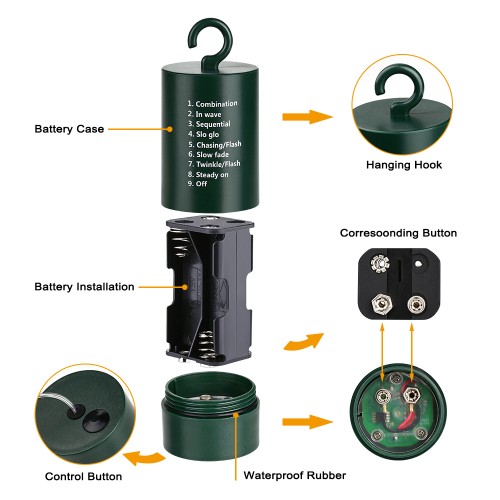 Battery Case

1. Combination
2. In wave
3. Sequential
4. Slo glo
5. Chasing/Flash
6. Slow fade
7. Twinkle/Flash
8. Steady on
9. Off

Hanging Hook

Corresoonding Button

Battery Installation

Control Button

Waterproof Rubber